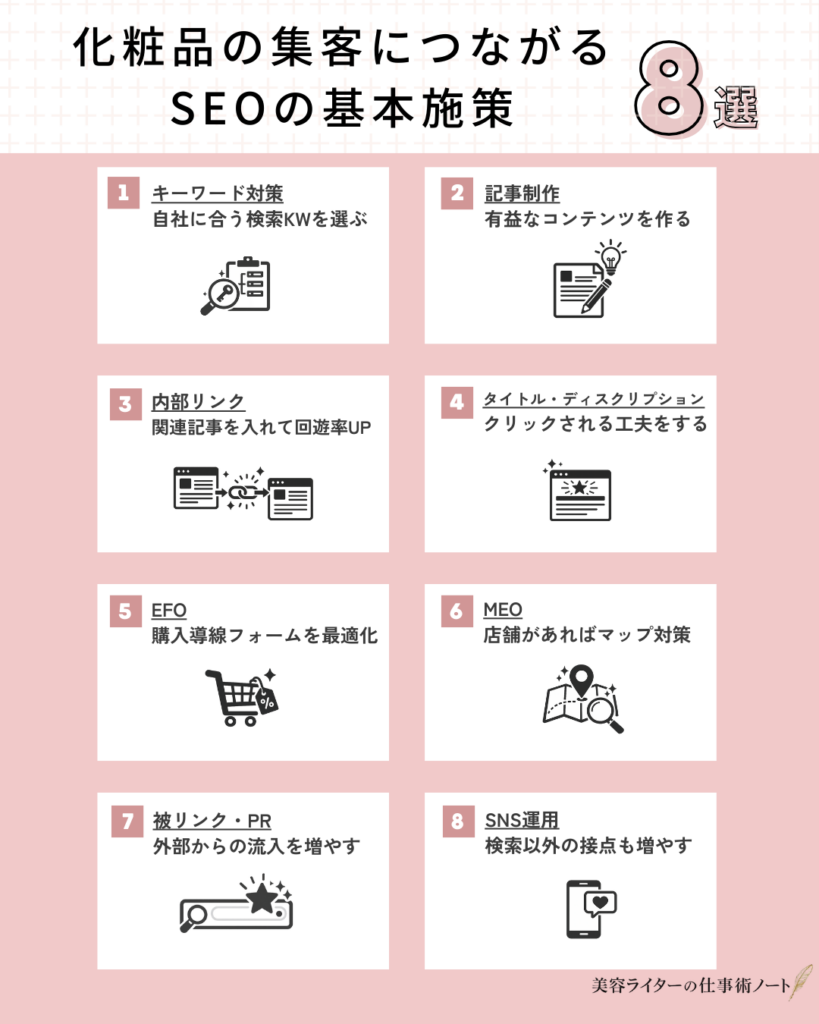 化粧品の集客につながる
SEOの基本施策

8選

1 キーワード対策
自社に合う検索KWを選ぶ

2 記事制作
有益なコンテンツを作る

3 内部リンク
関連記事を入れて回遊率UP

4 タイトル・ディスクリプション
クリックされる工夫をする

5 EFO
購入導線フォームを最適化

6 MEO
店舗があればマップ対策

7 被リンク・PR
外部からの流入を増やす

8 SNS運用
検索以外の接点も増やす

美容ライターの仕事術ノート