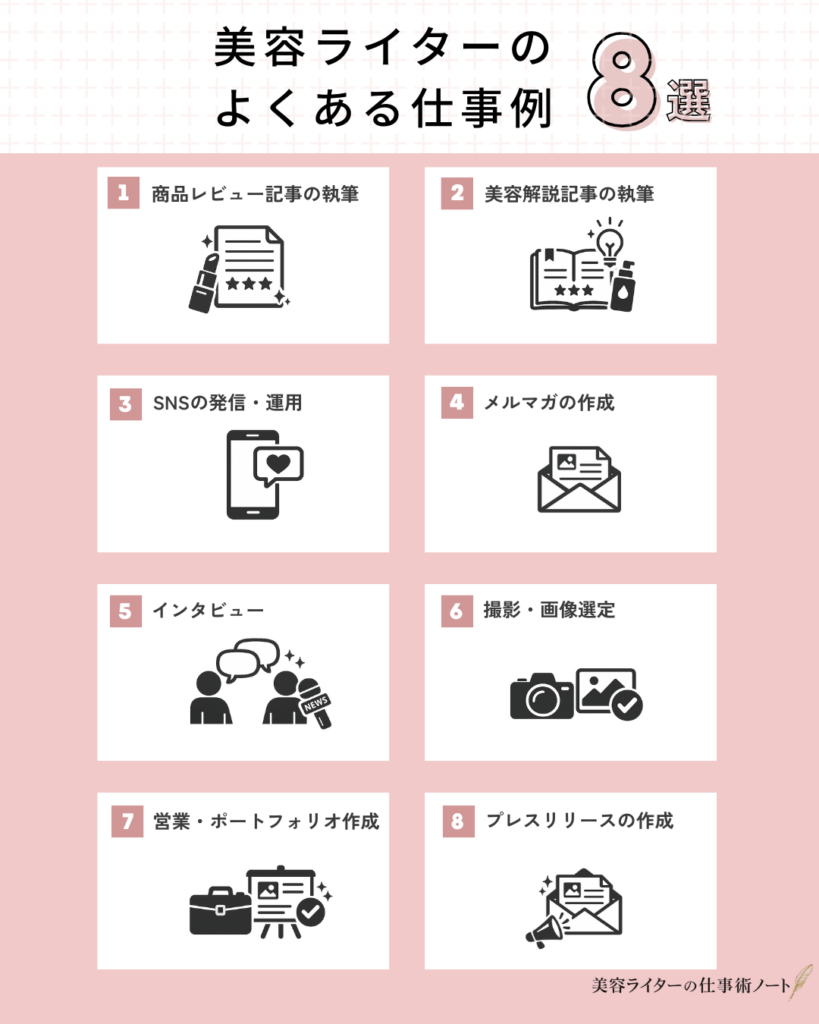 美容ライターの
よくある仕事例 8選

1 商品レビュー記事の執筆

2 美容解説記事の執筆

3 SNSの発信・運用

4 メルマガの作成

5 インタビュー

NEWS

6 撮影・画像選定

7 営業・ポートフォリオ作成

8 プレスリリースの作成

美容ライターの仕事術ノート